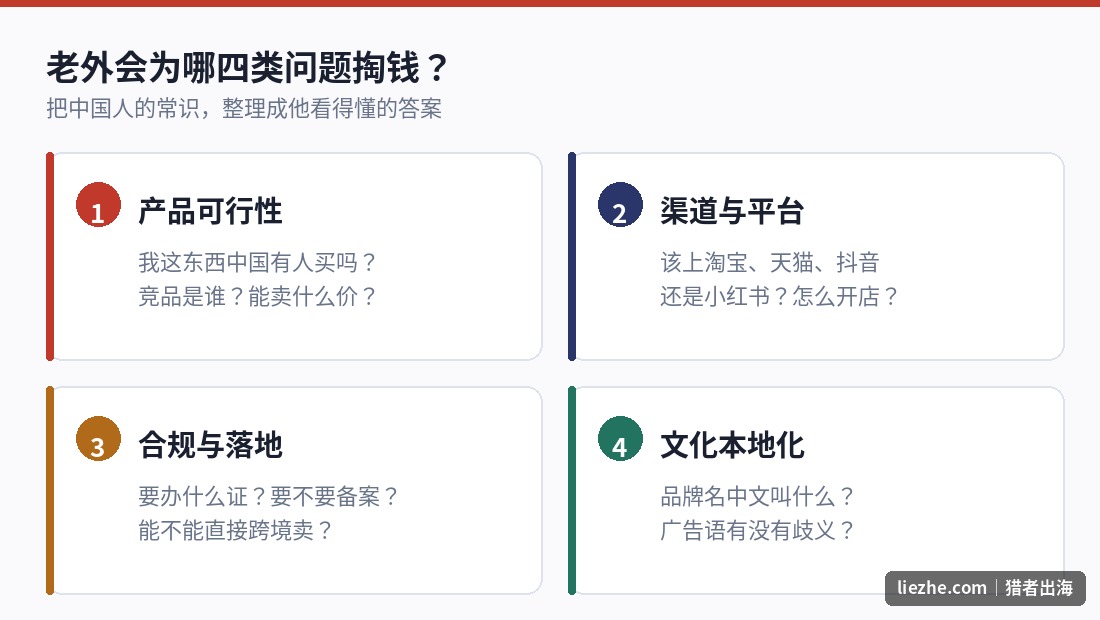 老外会为哪四类问题掏钱？
把中国人的常识，整理成他看得懂的答案

1 产品可行性
我这东西中国有人买吗？
竞品是谁？能卖什么价？

2 渠道与平台
该上淘宝、天猫、抖音
还是小红书？怎么开店？

3 合规与落地
要办什么证？要不要备案？
能不能直接跨境卖？

4 文化本地化
品牌名中文叫什么？
广告语有没有歧义？

liezhe.com | 猎者出海